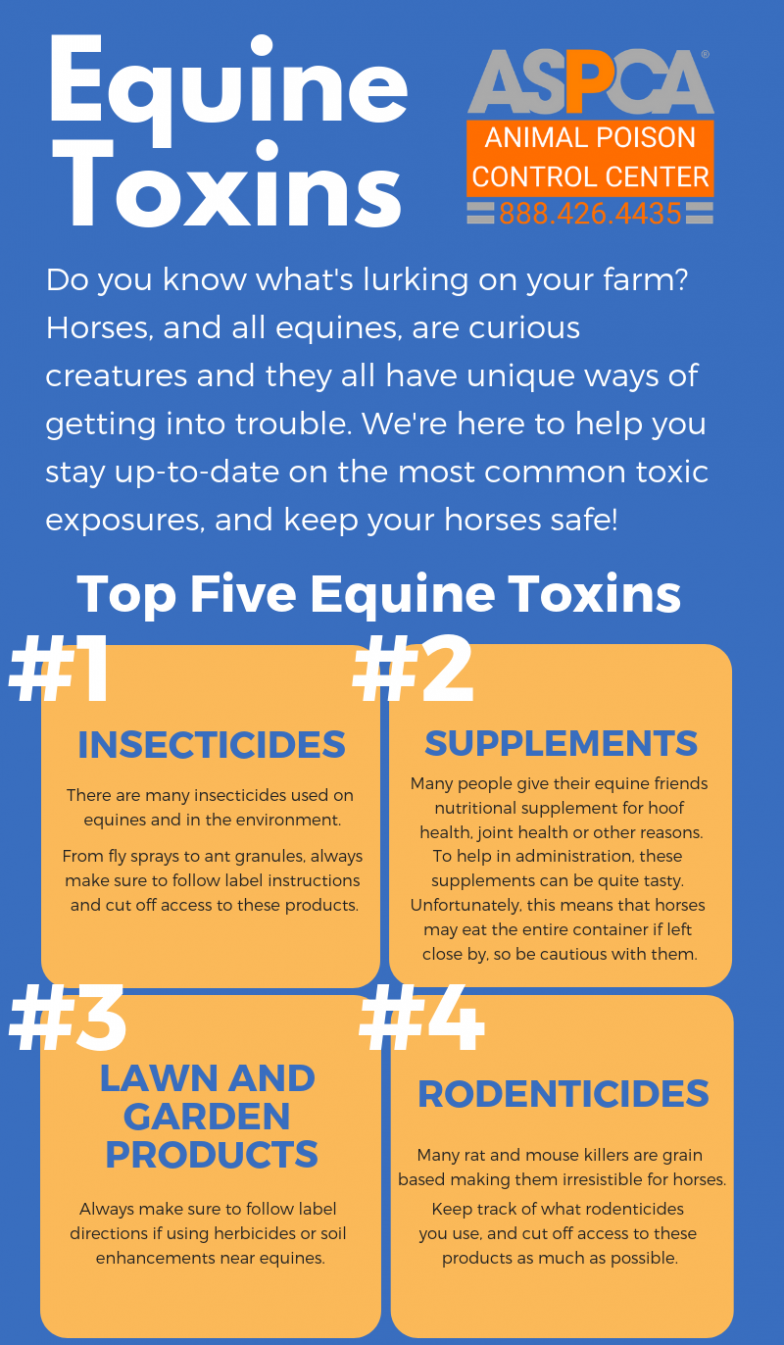 Equine Toxins

ASPCA®
ANIMAL POISON CONTROL CENTER
888.426.4435

Do you know what's lurking on your farm? Horses, and all equines, are curious creatures and they all have unique ways of getting into trouble. We're here to help you stay up-to-date on the most common toxic exposures, and keep your horses safe!

Top Five Equine Toxins

#1
INSECTICIDES
There are many insecticides used on equines and in the environment.
From fly sprays to ant granules, always make sure to follow label instructions and cut off access to these products.

#2
SUPPLEMENTS
Many people give their equine friends nutritional supplement for hoof health, joint health or other reasons. To help in administration, these supplements can be quite tasty. Unfortunately, this means that horses may eat the entire container if left close by, so be cautious with them.

#3
LAWN AND GARDEN PRODUCTS
Always make sure to follow label directions if using herbicides or soil enhancements near equines.

#4
RODENTICIDES
Many rat and mouse killers are grain based making them irresistible for horses.
Keep track of what rodenticides you use, and cut off access to these products as much as possible.